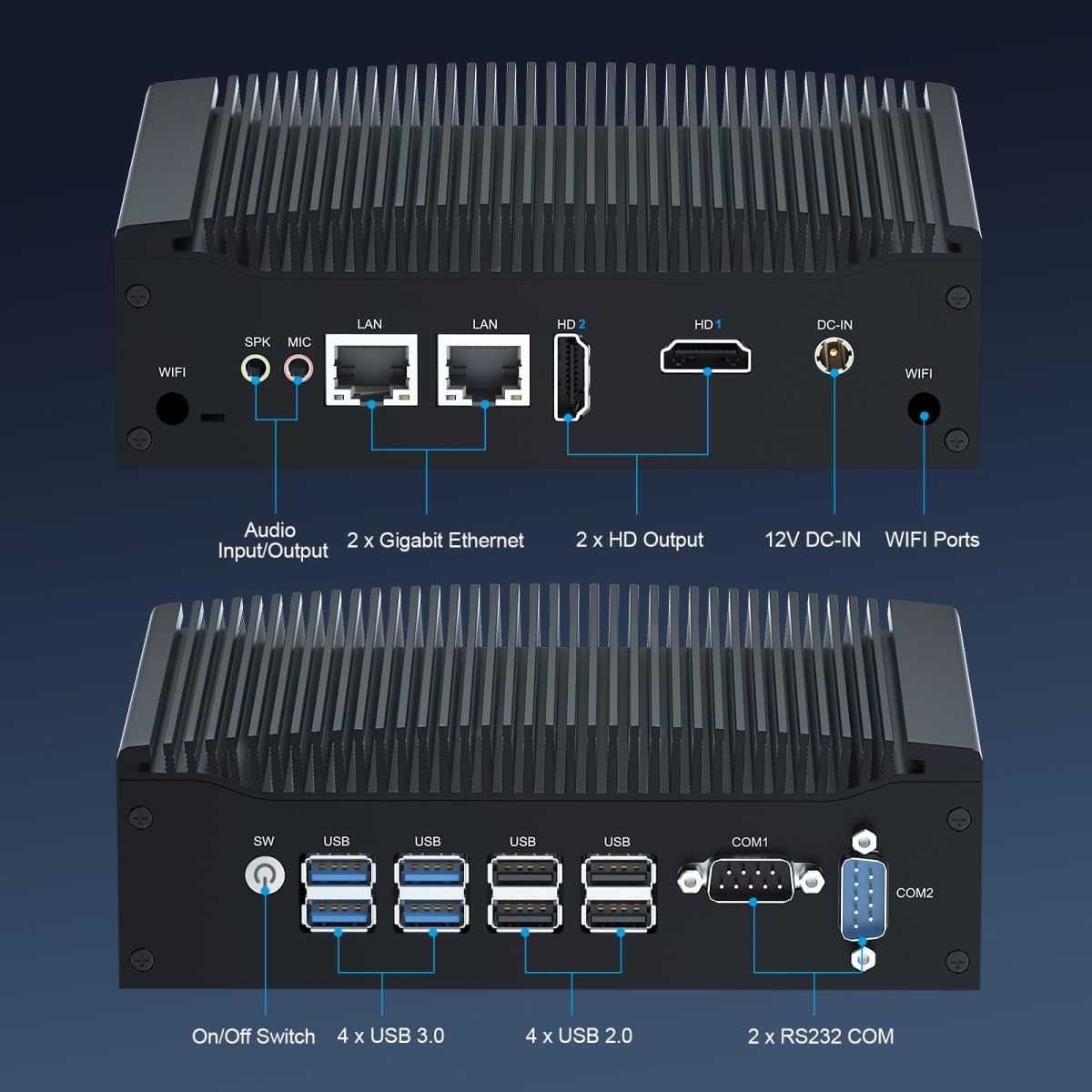 WIFI
SPK MIC
LAN LAN
HD 2
HD 1
DC-IN
WIFI

Audio Input/Output
2 x Gigabit Ethernet
2 x HD Output
12V DC-IN
WIFI Ports

SW
USB USB USB USB
COM1
COM2

On/Off Switch
4 x USB 3.0
4 x USB 2.0
2 x RS232 COM