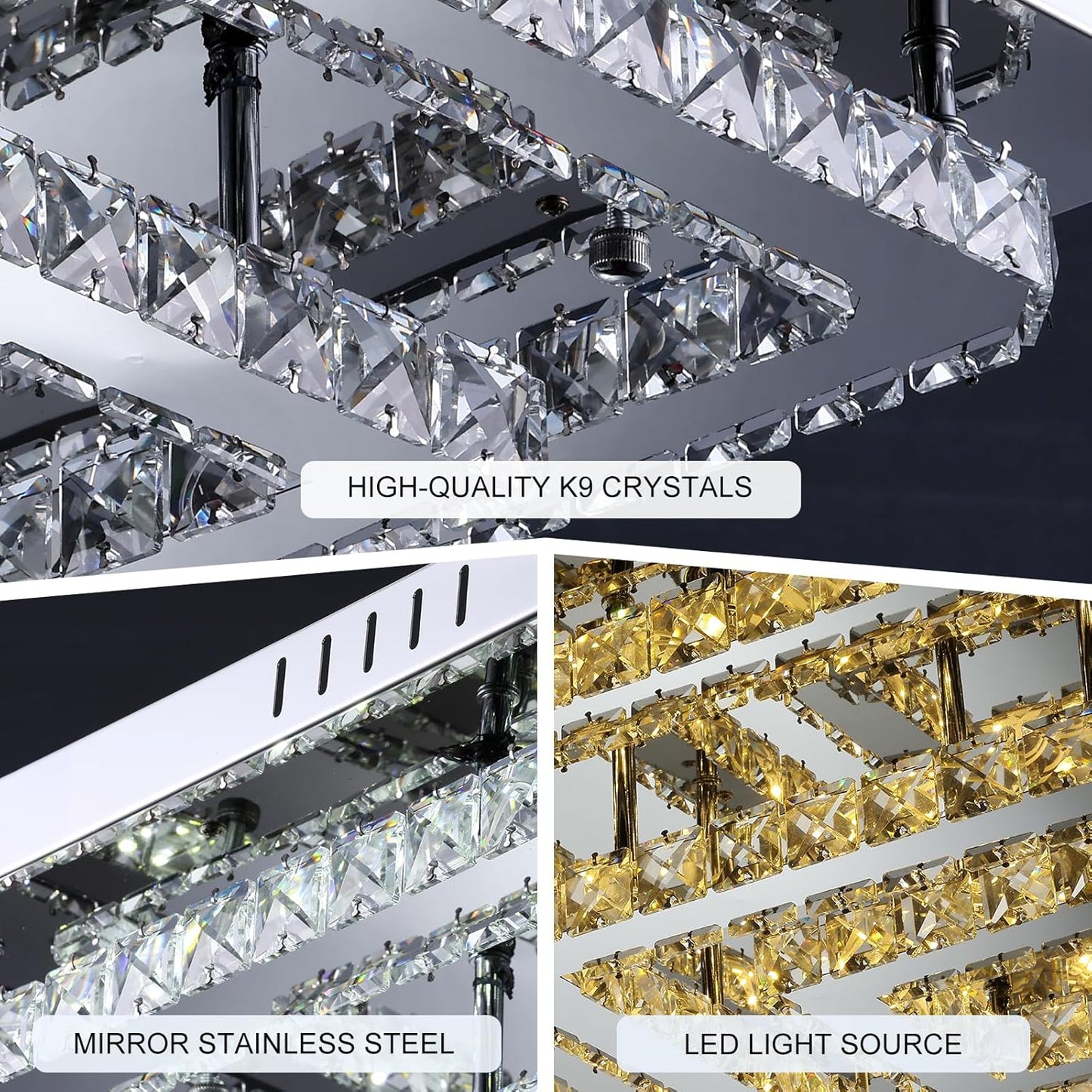 HIGH-QUALITY K9 CRYSTALS

MIRROR STAINLESS STEEL

LED LIGHT SOURCE