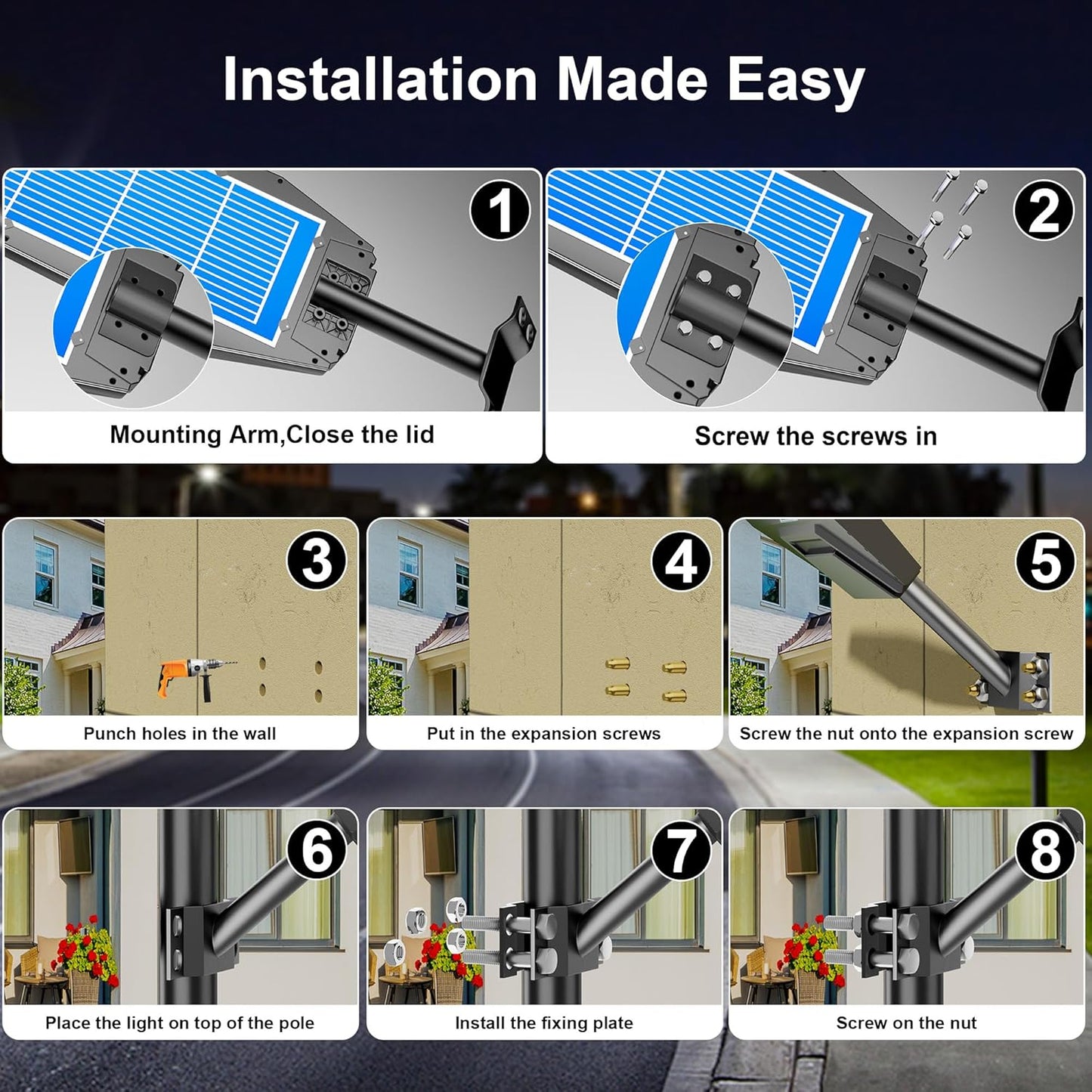 Installation Made Easy

1
Mounting Arm,Close the lid

2
Screw the screws in

3
Punch holes in the wall

4
Put in the expansion screws

5
Screw the nut onto the expansion screw

6
Place the light on top of the pole

7
Install the fixing plate

8
Screw on the nut