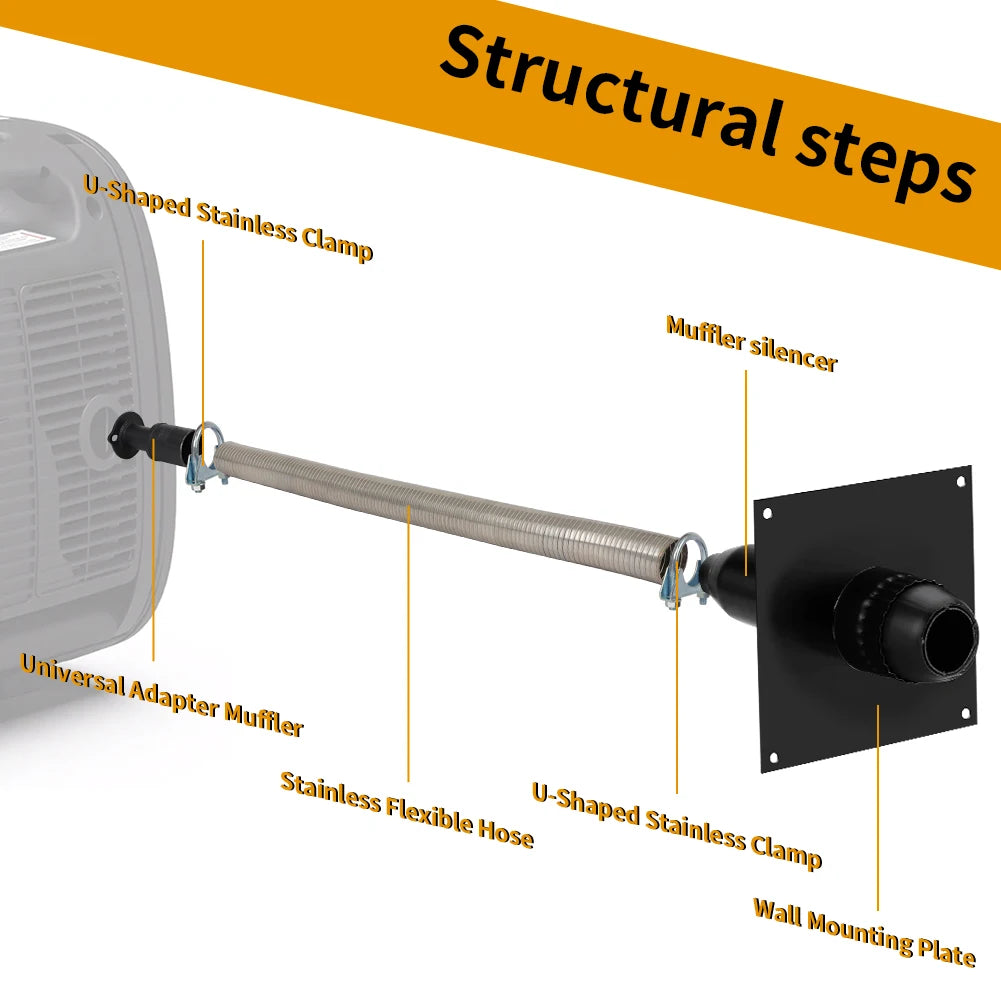 Structural steps

U-Shaped Stainless Clamp

Muffler silencer

Universal Adapter Muffler

Stainless Flexible Hose

U-Shaped Stainless Clamp

Wall Mounting Plate