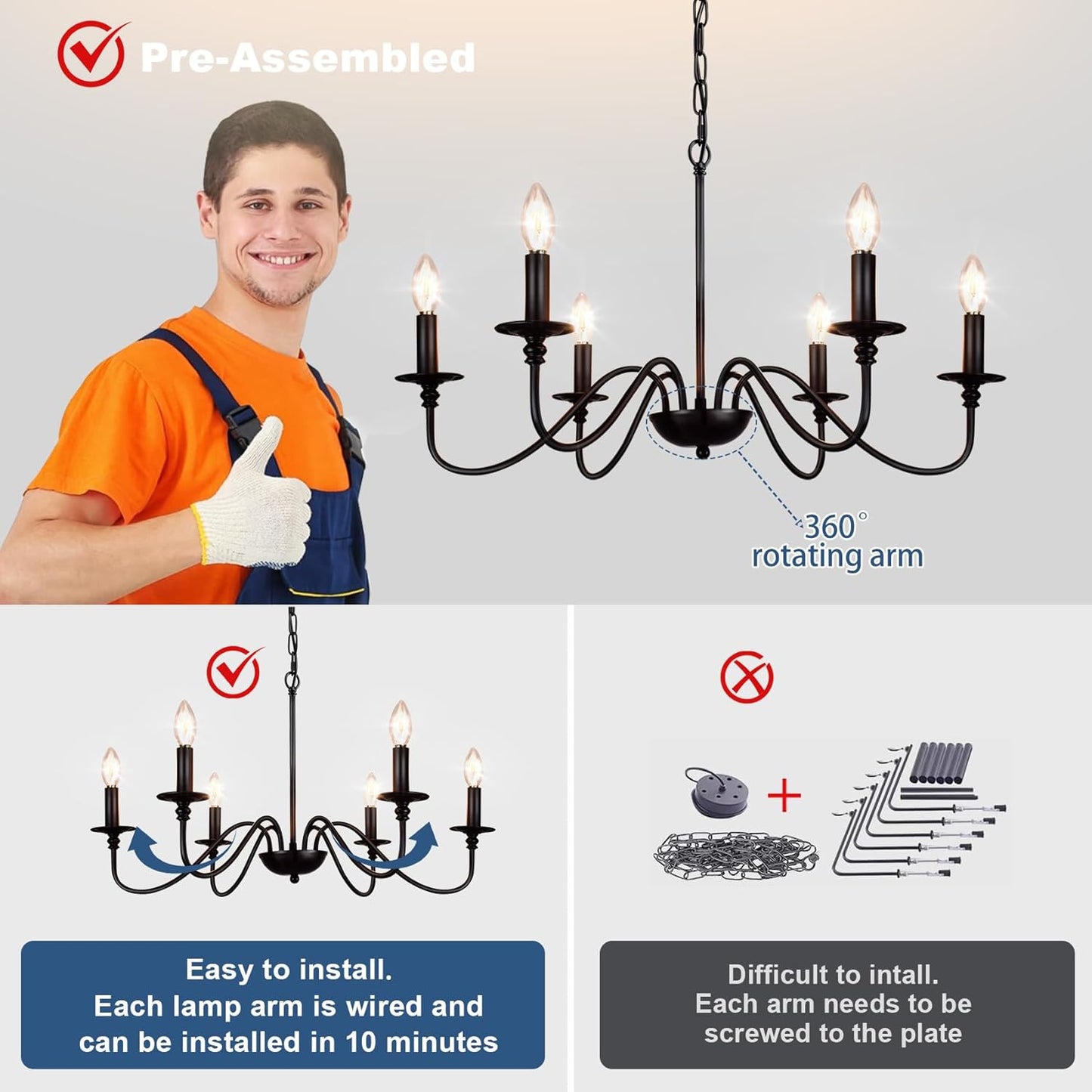 Pre-Assembled

360°
rotating arm

Easy to install.
Each lamp arm is wired and can be installed in 10 minutes

Difficult to intall.
Each arm needs to be screwed to the plate