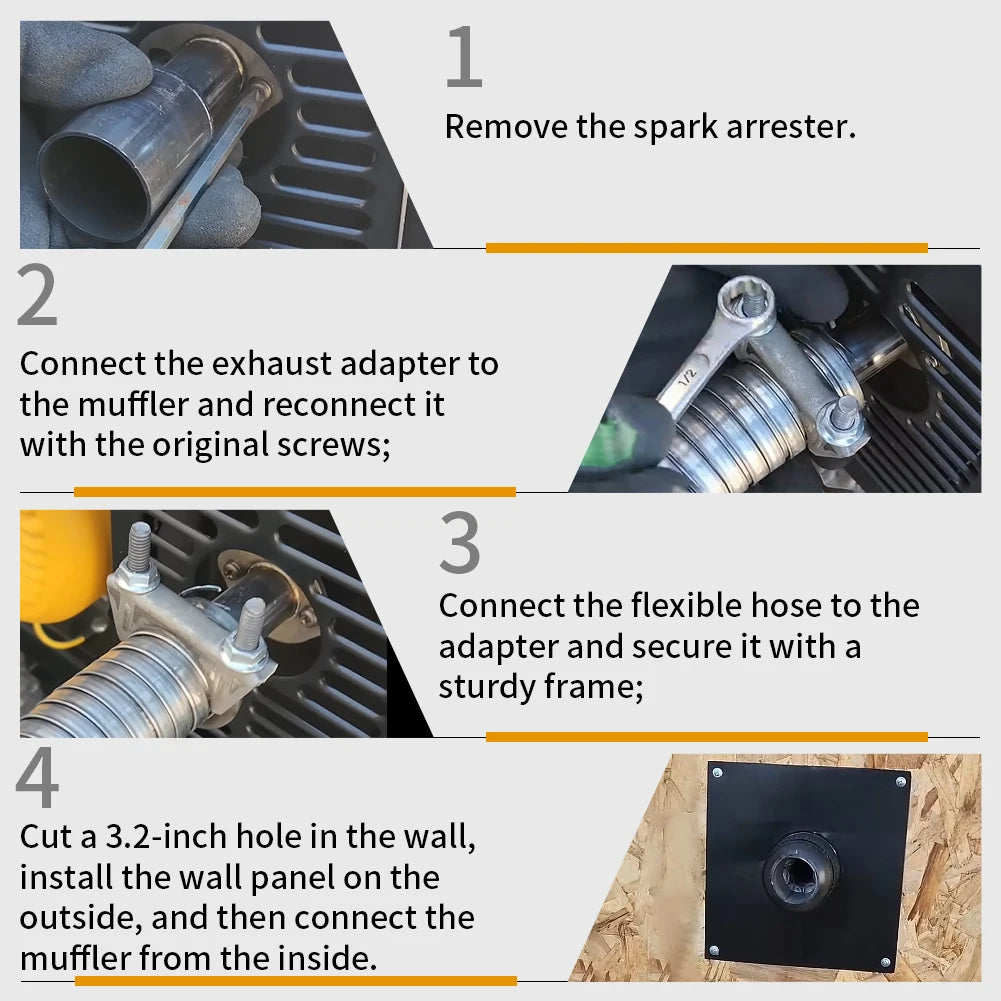 1

Remove the spark arrester.

2

Connect the exhaust adapter to the muffler and reconnect it with the original screws;

1/2

3

Connect the flexible hose to the adapter and secure it with a sturdy frame;

4

Cut a 3.2-inch hole in the wall, install the wall panel on the outside, and then connect the muffler from the inside.